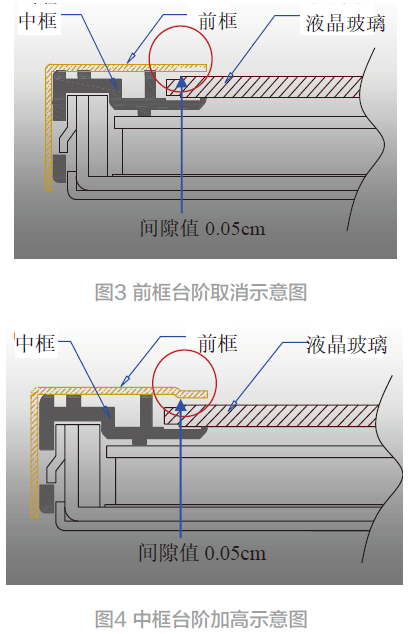 中框
前框
液晶玻璃
间隙值 0.05cm

图3 前框台阶取消示意图

中框
前框
液晶玻璃
间隙值 0.05cm

图4 中框台阶加高示意图